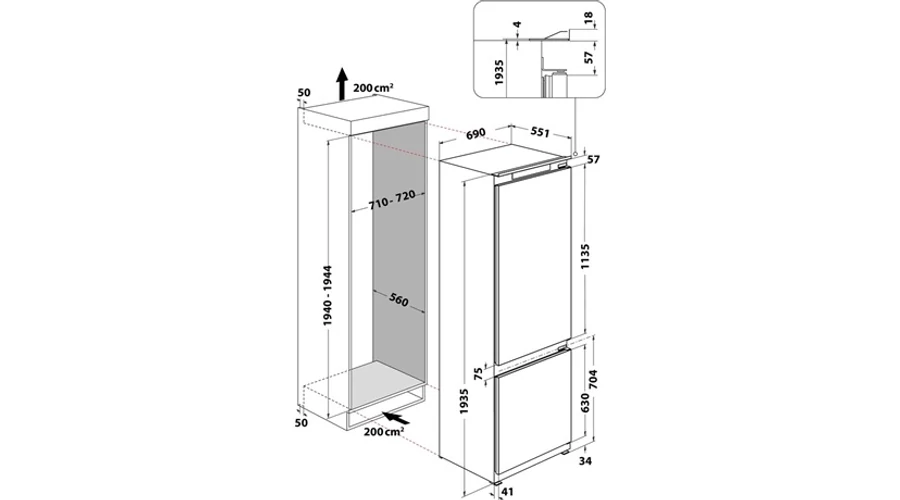 4
18
1935
57
50
200 cm²
690
551
57
710 - 720
1940 - 1944
560
1135
75
704
630
1935
50
200 cm²
34
41