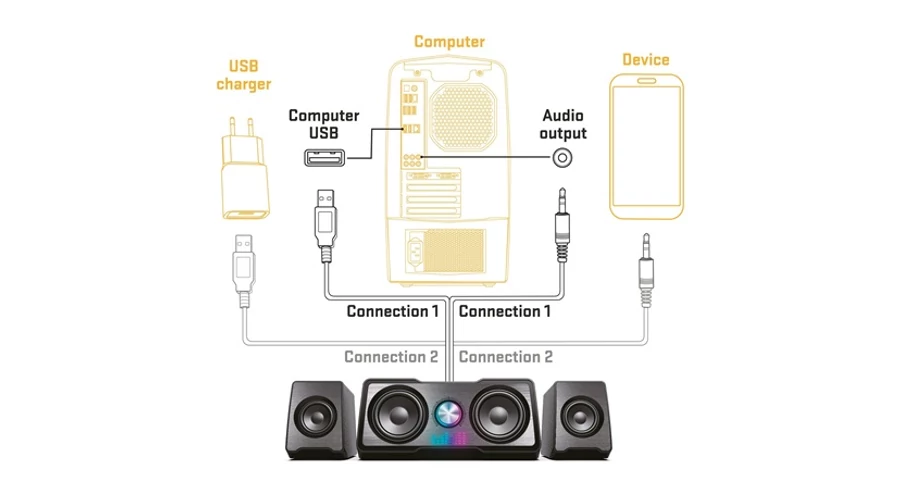 Computer

USB charger

Device

Computer USB

Audio output

Connection 1

Connection 1

Connection 2

Connection 2